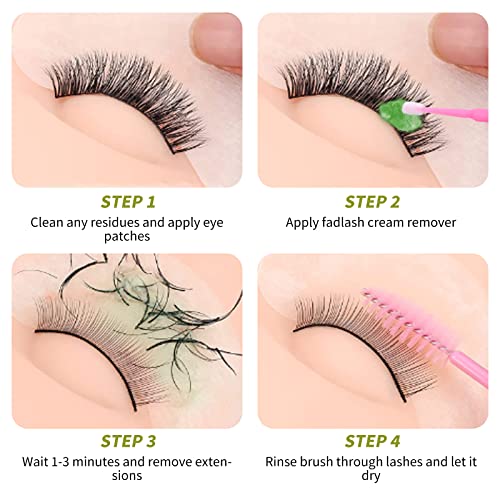 STEP 1
Clean any residues and apply eye patches

STEP 2
Apply fadlash cream remover

STEP 3
Wait 1-3 minutes and remove extensions

STEP 4
Rinse brush through lashes and let it dry