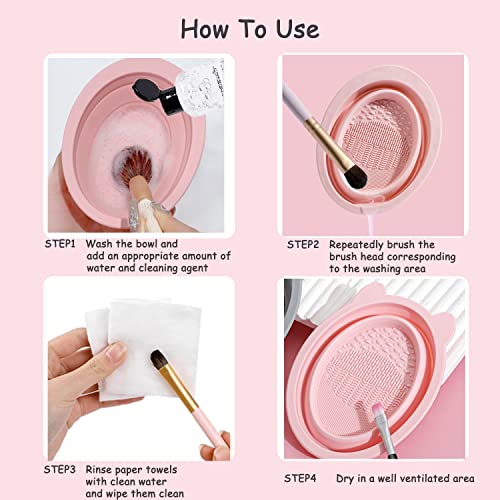 How To Use

STEP1 Wash the bowl and add an appropriate amount of water and cleaning agent

STEP2 Repeatedly brush the brush head corresponding to the washing area

STEP3 Rinse paper towels with clean water and wipe them clean

STEP4 Dry in a well ventilated area