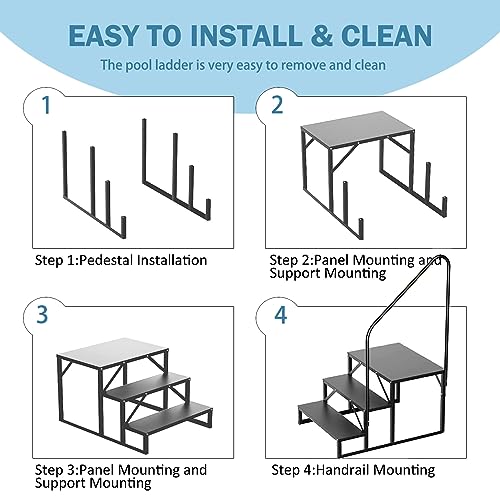 EASY TO INSTALL & CLEAN

The pool ladder is very easy to remove and clean

1

Step 1:Pedestal Installation

2

Step 2:Panel Mounting and Support Mounting

3

Step 3:Panel Mounting and Support Mounting

4

Step 4:Handrail Mounting