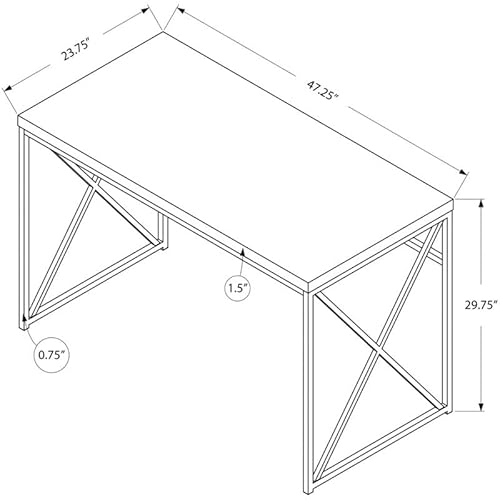 23.75"
47.25"
1.5"
29.75"
0.75"