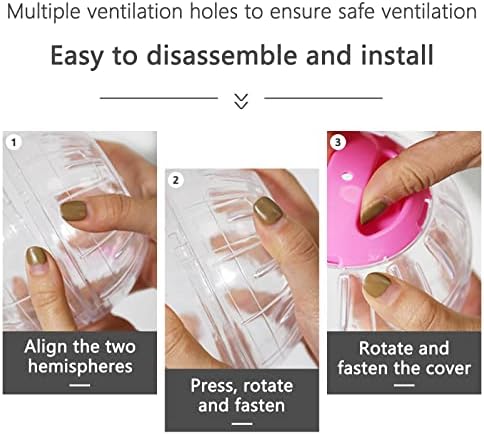 Multiple ventilation holes to ensure safe ventilation

Easy to disassemble and install

1

Align the two hemispheres

2

Press, rotate and fasten

3

Rotate and fasten the cover