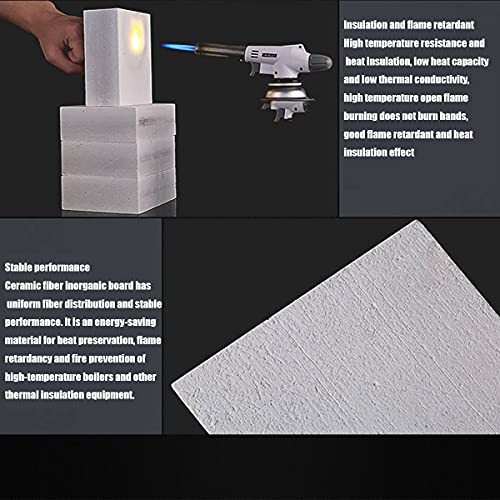 Insulation and flame retardant
High temperature resistance and heat insulation, low heat capacity and low thermal conductivity, high temperature open flame burning does not burn hands, good flame retardant and heat insulation effect

Stable performance
Ceramic fiber inorganic board has uniform fiber distribution and stable performance. It is an energy-saving material for heat preservation, flame retardancy and fire prevention of high-temperature boilers and other thermal insulation equipment.