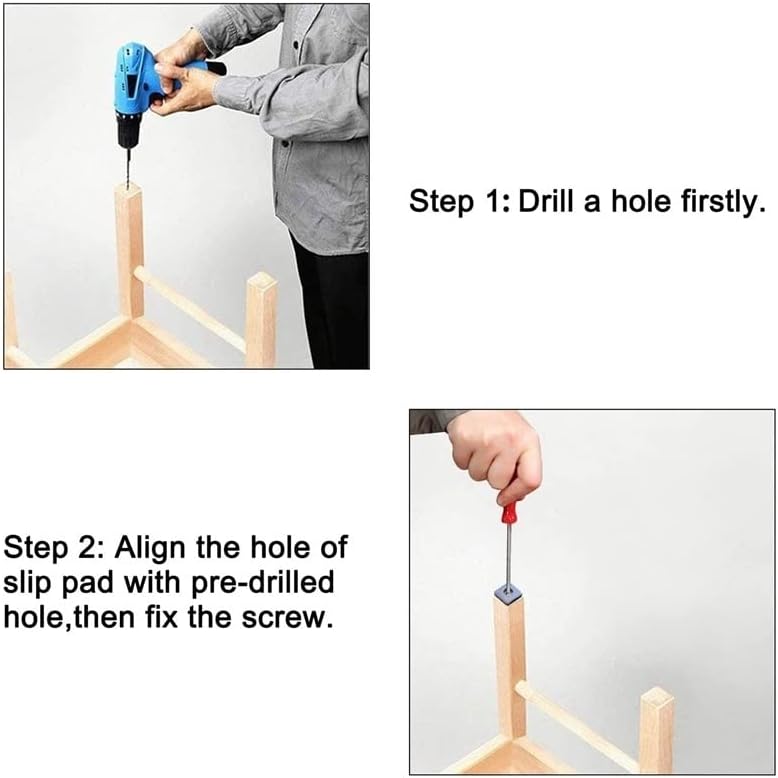 Step 1: Drill a hole firstly.

Step 2: Align the hole of slip pad with pre-drilled hole,then fix the screw.