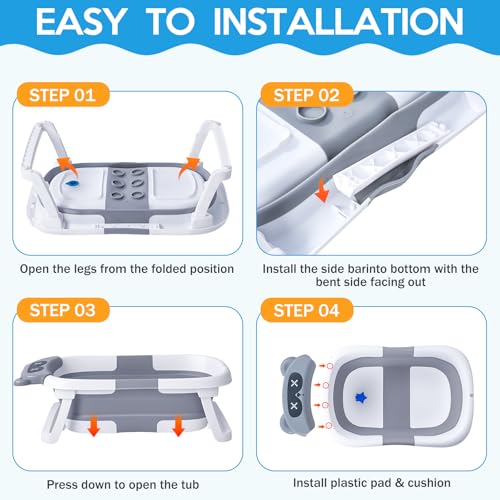 EASY TO INSTALLATION

STEP 01

Open the legs from the folded position

STEP 02

Install the side barinto bottom with the bent side facing out

STEP 03

Press down to open the tub

STEP 04

Install plastic pad & cushion