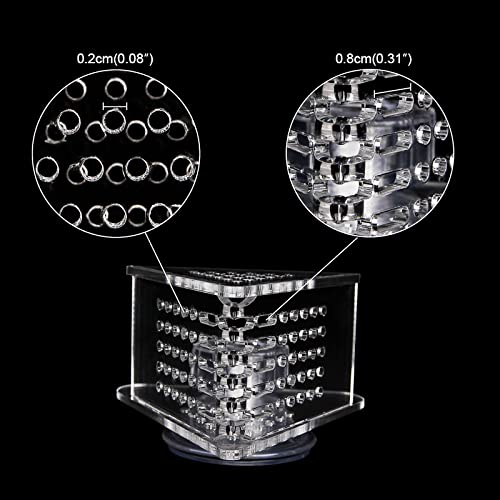 0.2cm(0.08")

0.8cm(0.31")