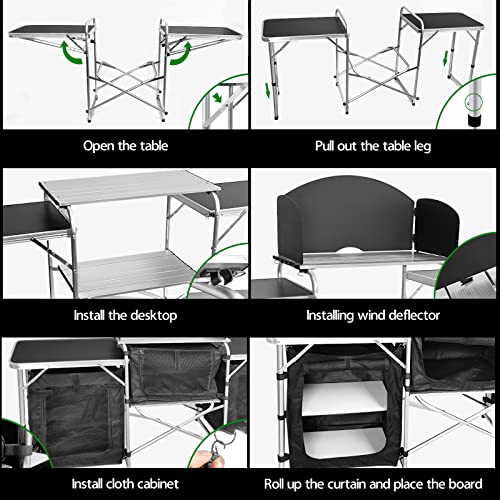 Open the table

Pull out the table leg

Install the desktop

Installing wind deflector

Install cloth cabinet

Roll up the curtain and place the board