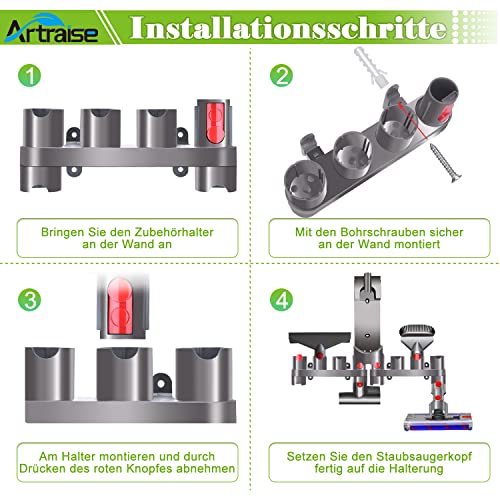 Artraise

Installationsschritte

1

Bringen Sie den Zubehörhalter an der Wand an

2

Mit den Bohrschrauben sicher an der Wand montiert

3

Am Halter montieren und durch Drücken des roten Knopfes abnehmen

4

Setzen Sie den Staubsaugerkopf fertig auf die Halterung