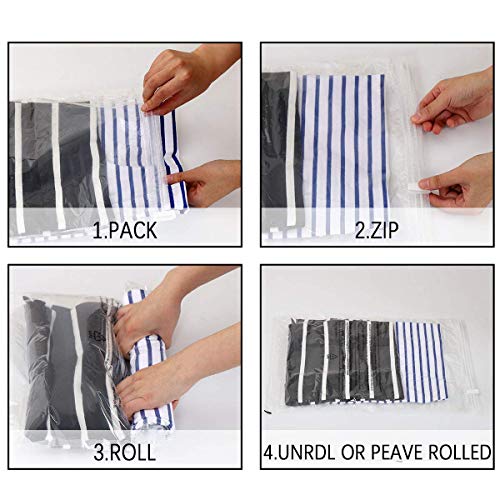 1.PACK

2.ZIP

3.ROLL

4.UNRDL OR PEAVE ROLLED