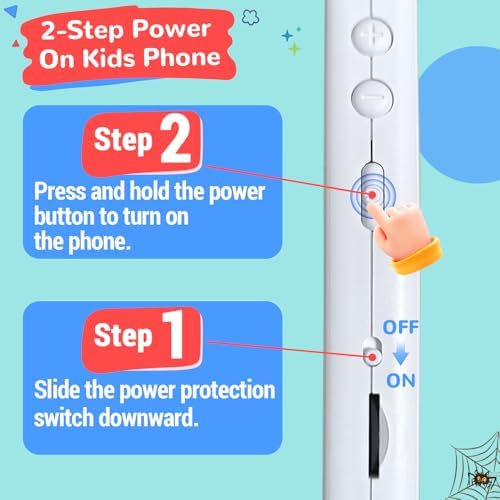 2-Step Power On Kids Phone

Step 2

Press and hold the power button to turn on the phone.

Step 1

Slide the power protection switch downward.

OFF

ON