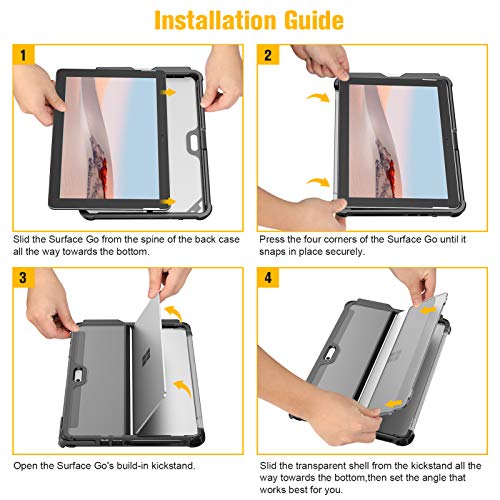 Installation Guide

1

Slid the Surface Go from the spine of the back case all the way towards the bottom.

2

Press the four corners of the Surface Go until it snaps in place securely.

3

Open the Surface Go's build-in kickstand.

4

Slid the transparent shell from the kickstand all the way towards the bottom,then set the angle that works best for you.