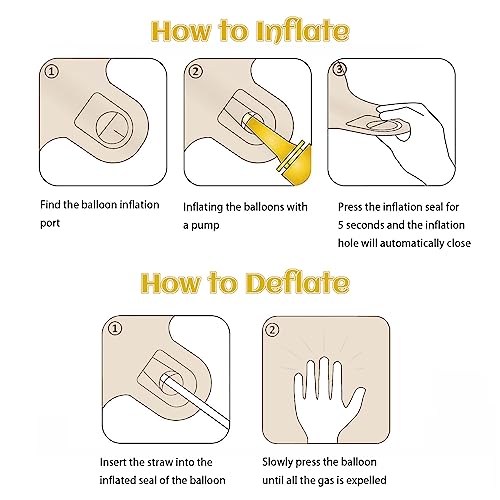 How to Inflate

①

Find the balloon inflation port

②

Inflating the balloons with a pump

③

Press the inflation seal for 5 seconds and the inflation hole will automatically close

How to Deflate

①

Insert the straw into the inflated seal of the balloon

②

Slowly press the balloon until all the gas is expelled