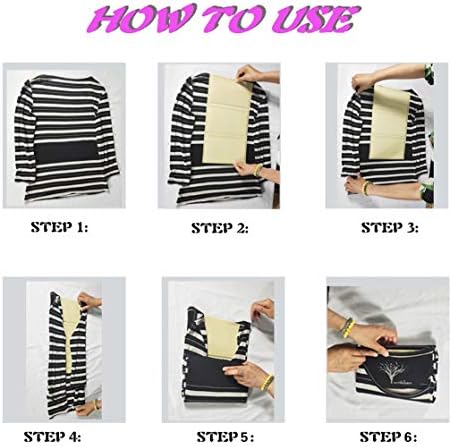 HOW TO USE

STEP 1:

STEP 2:

STEP 3:

STEP 4:

STEP 5:

STEP 6: