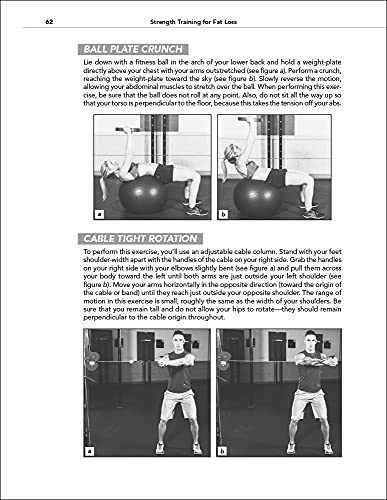 62 Strength Training for Fat Loss

BALL PLATE CRUNCH

Lie down with a fitness ball in the arch of your lower back and hold a weight-plate directly above your chest with your arms outstretched (see figure a). Perform a crunch, reaching the weight-plate toward the sky (see figure b). Slowly reverse the motion, allowing your abdominal muscles to stretch over the ball. When performing this exercise, be sure that the ball does not roll at any point. Also, do not sit all the way up so that your torso is perpendicular to the floor, because this takes the tension off your abs.

a

b

CABLE TIGHT ROTATION

To perform this exercise, you'll use an adjustable cable column. Stand with your feet shoulder-width apart with the handles of the cable on your right side. Grab the handles on your right side with your elbows slightly bent (see figure a) and pull them across your body toward the left until both arms are just outside your left shoulder (see figure b). Move your arms horizontally in the opposite direction (toward the origin of the cable or band) until they reach just outside your opposite shoulder. The range of motion in this exercise is small, roughly the same as the width of your shoulders. Be sure that you remain tall and do not allow your hips to rotate—they should remain perpendicular to the cable origin throughout.

a

b