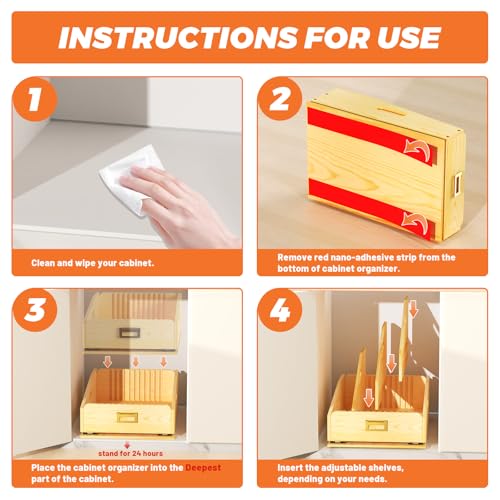 INSTRUCTIONS FOR USE

1

Clean and wipe your cabinet.

2

Remove red nano-adhesive strip from the bottom of cabinet organizer.

3

stand for 24 hours

Place the cabinet organizer into the Deepest part of the cabinet.

4

Insert the adjustable shelves, depending on your needs.