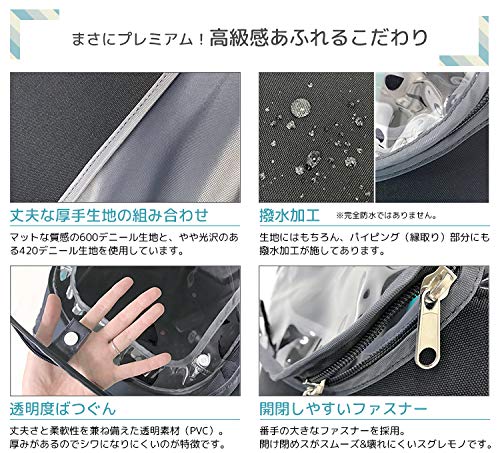 まさにプレミアム！高級感あふれるこだわり

丈夫な厚手生地の組み合わせ

マットな質感の600デニール生地と、やや光沢のある420デニール生地を使用しています。

撥水加工 ※完全防水ではありません。

生地にはもちろん、パイピング（縁取り）部分にも撥水加工が施してあります。

透明度ばつぐん

丈夫さと柔軟性を兼ね備えた透明素材（PVC）。厚みがあるのでシワになりにくいのが特徴です。

開閉しやすいファスナー

番手の大きなファスナーを採用。開け閉めスがスムーズ&壊れにくいスグレモノです。