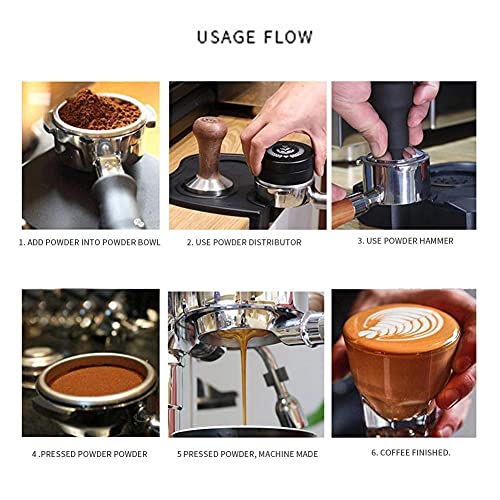 USAGE FLOW

1. ADD POWDER INTO POWDER BOWL

2. USE POWDER DISTRIBUTOR

3. USE POWDER HAMMER

4 .PRESSED POWDER POWDER

5 PRESSED POWDER, MACHINE MADE

6. COFFEE FINISHED.