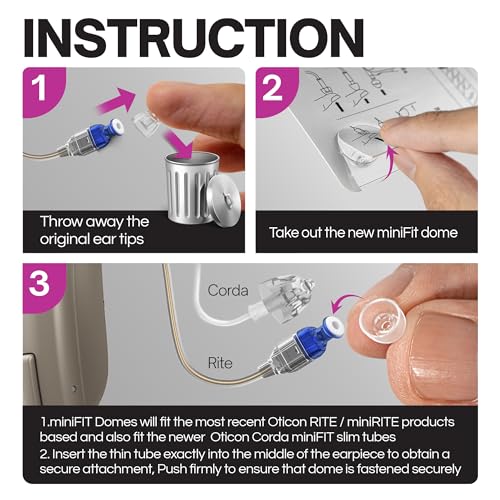 INSTRUCTION

1

Throw away the original ear tips

2

Take out the new miniFit dome

3

Corda

Rite

1.miniFIT Domes will fit the most recent Oticon RITE / miniRITE products based and also fit the newer Oticon Corda miniFIT slim tubes

2. Insert the thin tube exactly into the middle of the earpiece to obtain a secure attachment, Push firmly to ensure that dome is fastened securely