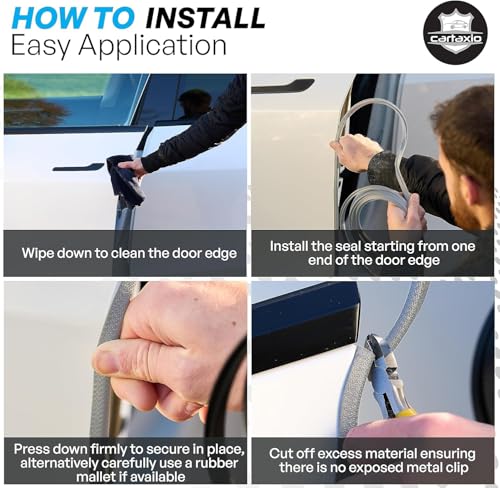 HOW TO INSTALL
Easy Application

cartaxlo

Wipe down to clean the door edge

Install the seal starting from one end of the door edge

Press down firmly to secure in place, alternatively carefully use a rubber mallet if available

Cut off excess material ensuring there is no exposed metal clip