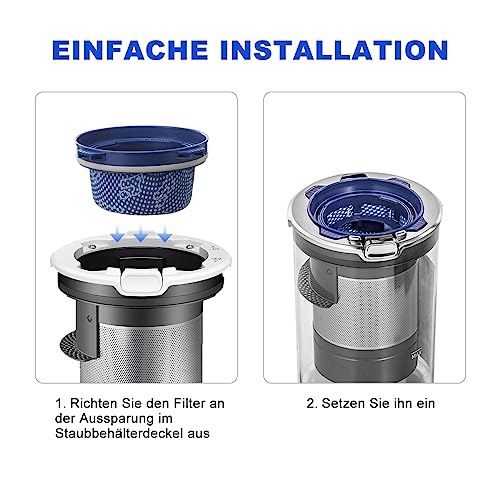 EINFACHE INSTALLATION

1. Richten Sie den Filter an der Aussparung im Staubbehälterdeckel aus

2. Setzen Sie ihn ein