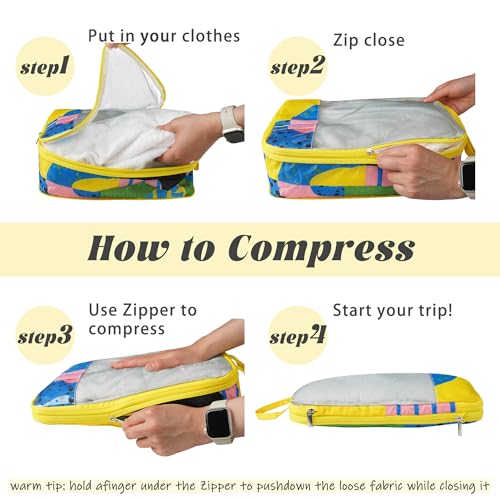 step1
Put in your clothes

step2
Zip close

How to Compress

step3
Use Zipper to compress

step4
Start your trip!

warm tip: hold afinger under the Zipper to pushdown the loose fabric while closing it