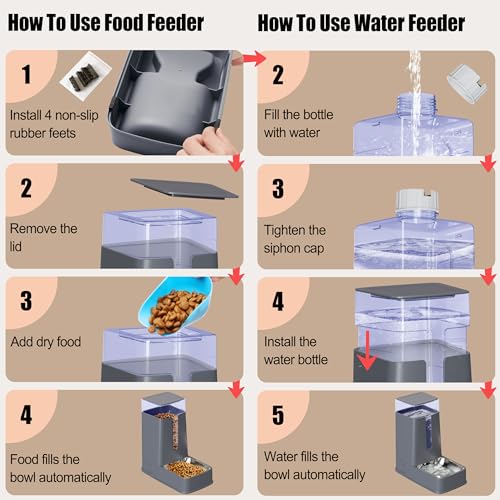 How To Use Food Feeder

1
Install 4 non-slip rubber feets

2
Remove the lid

3
Add dry food

4
Food fills the bowl automatically

How To Use Water Feeder

2
Fill the bottle with water

3
Tighten the siphon cap

4
Install the water bottle

5
Water fills the bowl automatically