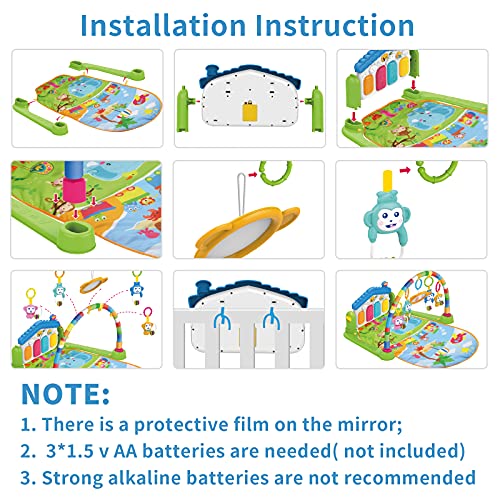 Installation Instruction

NOTE:

1. There is a protective film on the mirror;

2. 3*1.5 v AA batteries are needed( not included)

3. Strong alkaline batteries are not recommended