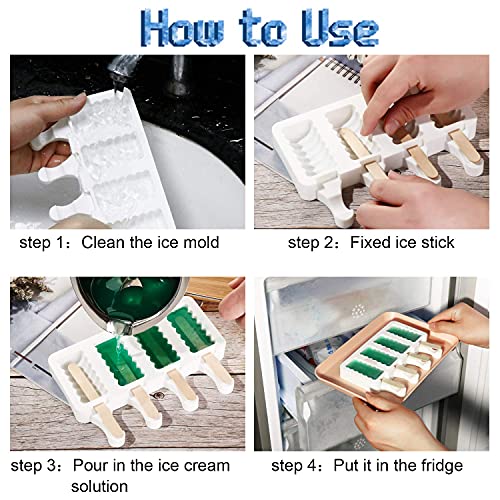 How to Use

step 1：Clean the ice mold

step 2：Fixed ice stick

step 3：Pour in the ice cream solution

step 4：Put it in the fridge