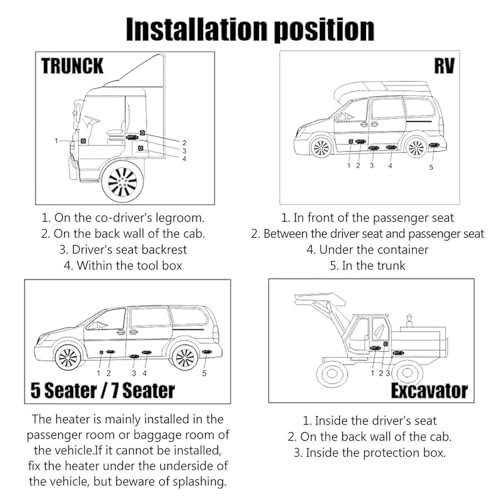 Installation position

TRUNCK

1
2
3
4

1. On the co-driver's legroom.
2. On the back wall of the cab.
3. Driver's seat backrest
4. Within the tool box

RV

1 2 3 4 5

1. In front of the passenger seat
2. Between the driver seat and passenger seat
4. Under the container
5. In the trunk

1 2 3 4 5

5 Seater / 7 Seater

The heater is mainly installed in the passenger room or baggage room of the vehicle.If it cannot be installed, fix the heater under the underside of the vehicle, but beware of splashing.

1 2 3

Excavator

1. Inside the driver's seat
2. On the back wall of the cab.
3. Inside the protection box.