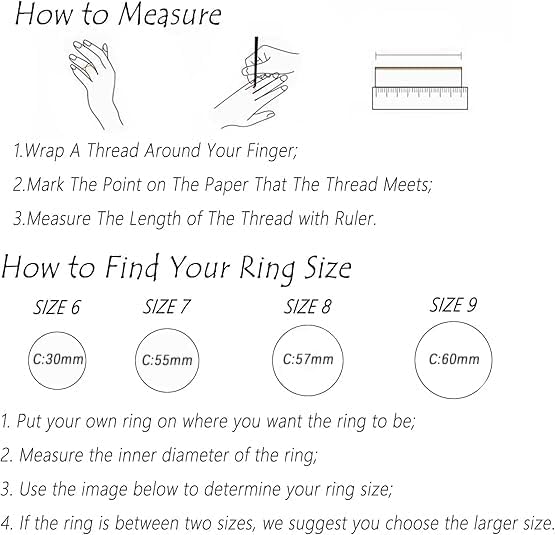 How to Measure

1.Wrap A Thread Around Your Finger;

2.Mark The Point on The Paper That The Thread Meets;

3.Measure The Length of The Thread with Ruler.

How to Find Your Ring Size

SIZE 6

C:30mm

SIZE 7

C:55mm

SIZE 8

C:57mm

SIZE 9

C:60mm

1. Put your own ring on where you want the ring to be;

2. Measure the inner diameter of the ring;

3. Use the image below to determine your ring size;

4. If the ring is between two sizes, we suggest you choose the larger size.