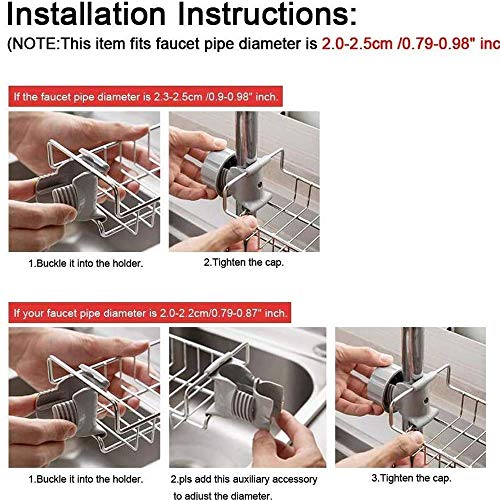 Installation Instructions:

(NOTE:This item fits faucet pipe diameter is 2.0-2.5cm /0.79-0.98" inc

If the faucet pipe diameter is 2.3-2.5cm /0.9-0.98" inch.

1.Buckle it into the holder.

2.Tighten the cap.

If your faucet pipe diameter is 2.0-2.2cm/0.79-0.87" inch.

1.Buckle it into the holder.

2.pls add this auxiliary accessory to adjust the diameter.

3.Tighten the cap.