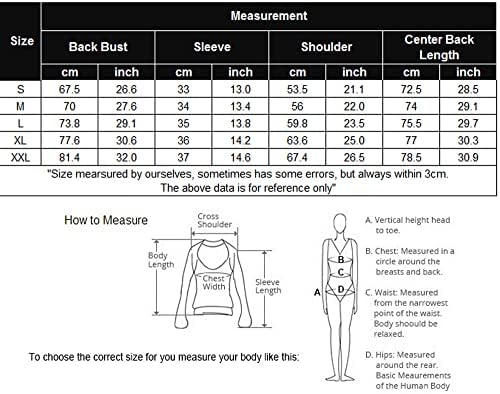 | Size | Measurement | | | | | | | |
|---|---|---|---|---|---|---|---|---|
| | Back Bust | | Sleeve | | Shoulder | | Center Back Length | |
| | cm | inch | cm | inch | cm | inch | cm | inch |
| S | 67.5 | 26.6 | 33 | 13.0 | 53.5 | 21.1 | 72.5 | 28.5 |
| M | 70 | 27.6 | 34 | 13.4 | 56 | 22.0 | 74 | 29.1 |
| L | 73.8 | 29.1 | 35 | 13.8 | 59.8 | 23.5 | 75.5 | 29.7 |
| XL | 77.6 | 30.6 | 36 | 14.2 | 63.6 | 25.0 | 77 | 30.3 |
| XXL | 81.4 | 32.0 | 37 | 14.6 | 67.4 | 26.5 | 78.5 | 30.9 |

"Size mearsured by ourselves, sometimes has some errors, but always within 3cm. The above data is for reference only"

How to Measure

Cross Shoulder

Body Length

Chest Width

Sleeve Length

To choose the correct size for you measure your body like this:

A
B
C
D

A. Vertical height head to toe.

B. Chest: Measured in a circle around the breasts and back.

C. Waist: Measured from the narrowest point of the waist. Body shoould be relaxed.

D. Hips: Measured around the rear. Basic Meaurements of the Human Body