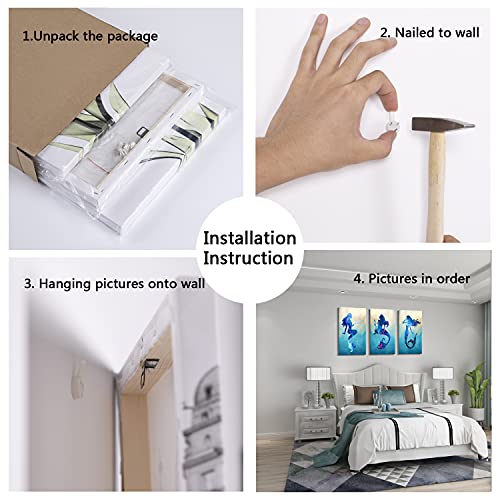 1.Unpack the package

2. Nailed to wall

Installation
Instruction

3. Hanging pictures onto wall

4. Pictures in order