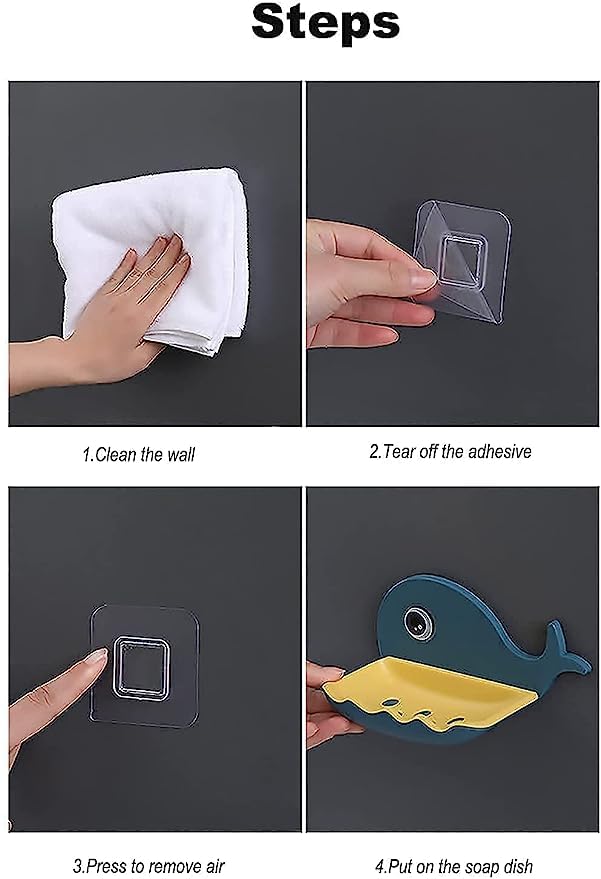 Steps

1.Clean the wall

2.Tear off the adhesive

3.Press to remove air

4.Put on the soap dish