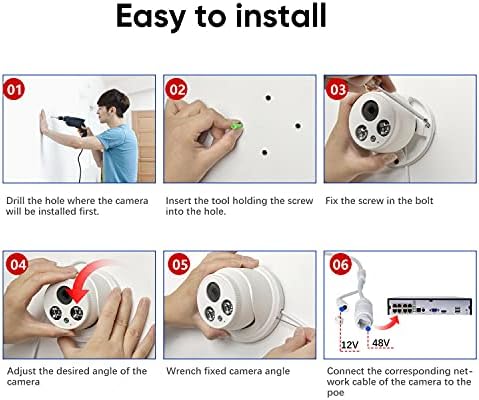 Easy to install

01

Drill the hole where the camera will be installed first.

02

Insert the tool holding the screw into the hole.

03

Fix the screw in the bolt

04

Adjust the desired angle of the camera

05

Wrench fixed camera angle

06

12V

48V

Connect the corresponding network cable of the camera to the poe