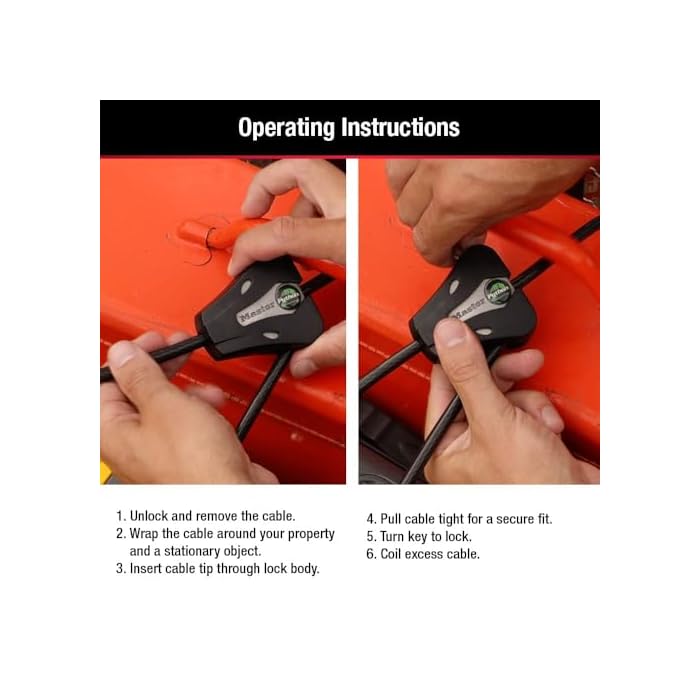 Operating Instructions

Master Python

Master Python

1. Unlock and remove the cable.
2. Wrap the cable around your property and a stationary object.
3. Insert cable tip through lock body.

4. Pull cable tight for a secure fit.
5. Turn key to lock.
6. Coil excess cable.