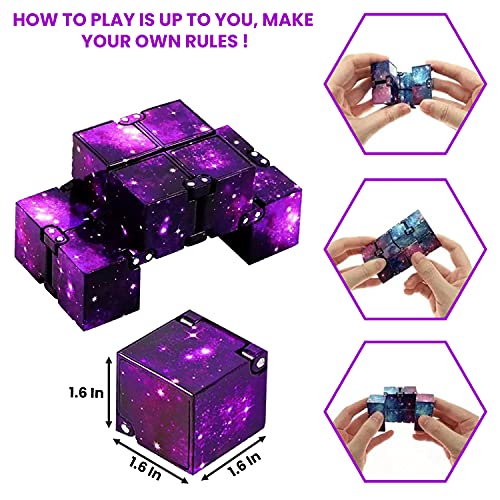 HOW TO PLAY IS UP TO YOU, MAKE YOUR OWN RULES !

1.6 In

1.6 In

1.6 In