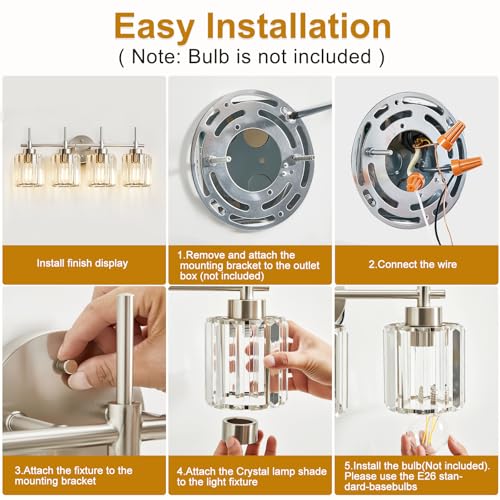 Easy Installation
( Note: Bulb is not included )

Install finish display

1.Remove and attach the mounting bracket to the outlet box (not included)

2.Connect the wire

3.Attach the fixture to the mounting bracket

4.Attach the Crystal lamp shade to the light fixture

5.Install the bulb(Not included). Please use the E26 standard-basebulbs