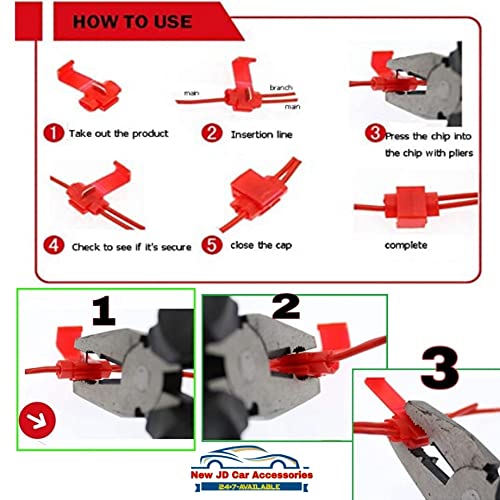 HOW TO USE

main
branch
main

1 Take out the product

2 Insertion line

3 Press the chip into the chip with pliers

4 Check to see if it's secure

5 close the cap

complete

1

2

3

New JD Car Accessories
24•7•AVAILABLE