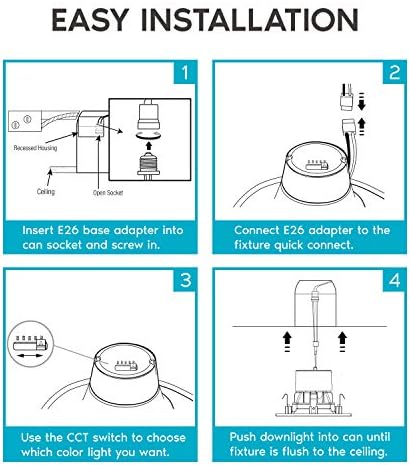 EASY INSTALLATION

1

Recessed Housing

Ceiling

Open Socket

Insert E26 base adapter into can socket and screw in.

2

Connect E26 adapter to the fixture quick connect.

3

Use the CCT switch to choose which color light you want.

4

Push downlight into can until fixture is flush to the ceiling.