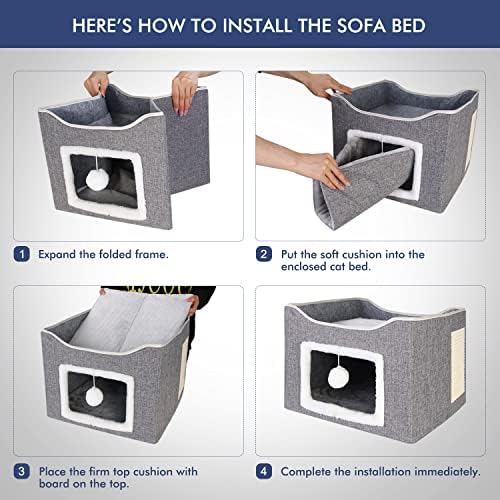 HERE'S HOW TO INSTALL THE SOFA BED

1 Expand the folded frame.

2 Put the soft cushion into the enclosed cat bed.

3 Place the firm top cushion with board on the top.

4 Complete the installation immediately.