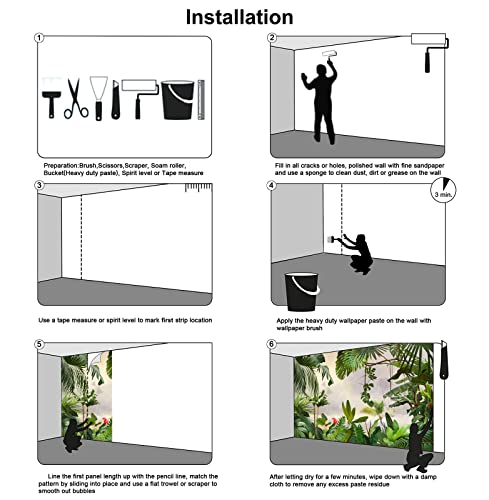 Installation

1

Preparation:Brush,Scissors,Scraper, Soam roller, Bucket(Heavy duty paste), Spirit level or Tape measure

2

Fill in all cracks or holes, polished wall with fine sandpaper and use a sponge to clean dust, dirt or grease on the wall

3

Use a tape measure or spirit level to mark first strip location

4

3 min.

Apply the heavy duty wallpaper paste on the wall with wallpaper brush

5

Line the first panel length up with the pencil line, match the pattern by sliding into place and use a flat trowel or scraper to smooth out bubbles

6

After letting dry for a few minutes, wipe down with a damp cloth to remove any excess paste residue