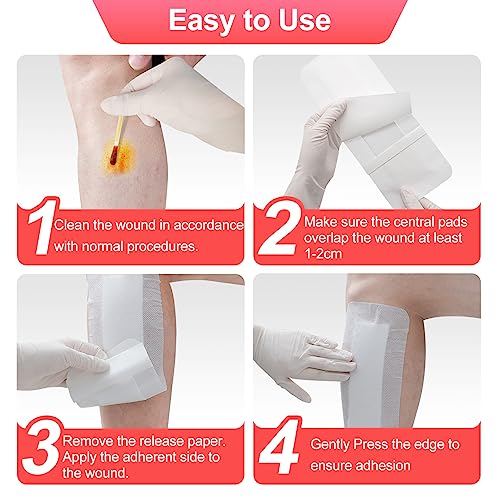 Easy to Use

1 Clean the wound in accordance with normal procedures.

2 Make sure the central pads overlap the wound at least 1-2cm

3 Remove the release paper. Apply the adherent side to the wound.

4 Gently Press the edge to ensure adhesion