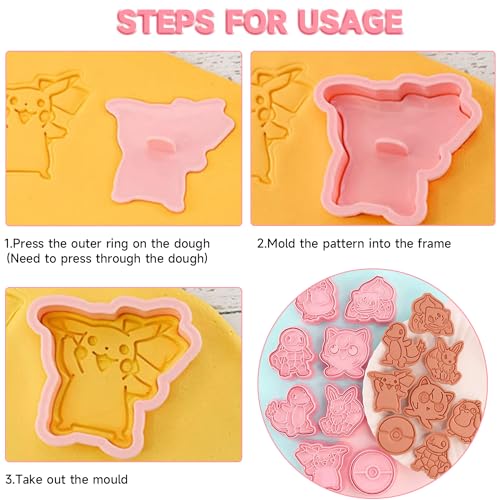 STEPS FOR USAGE

1.Press the outer ring on the dough (Need to press through the dough)

2.Mold the pattern into the frame

3.Take out the mould