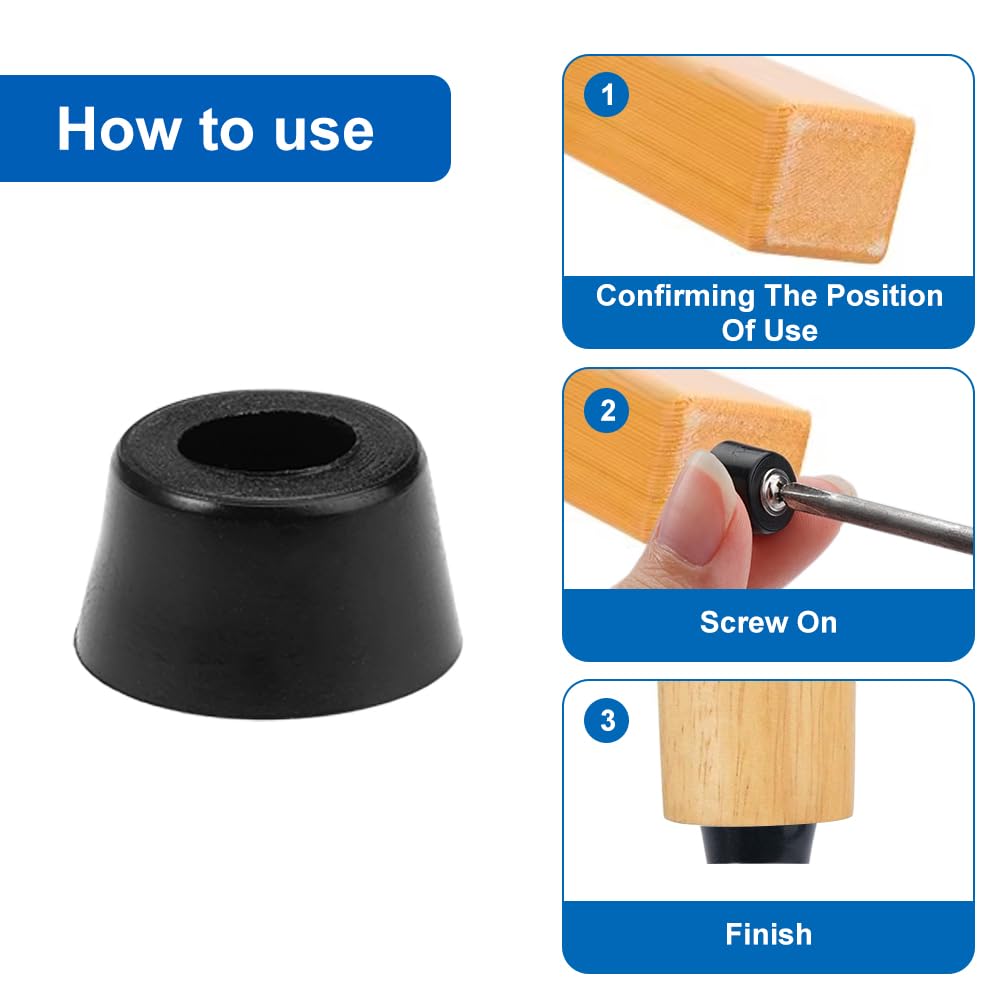 How to use

1

Confirming The Position Of Use

2

Screw On

3

Finish