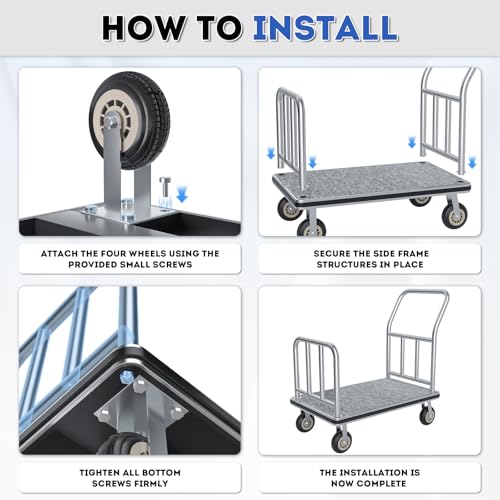 HOW TO INSTALL

ATTACH THE FOUR WHEELS USING THE PROVIDED SMALL SCREWS

SECURE THE SIDE FRAME STRUCTURES IN PLACE

TIGHTEN ALL BOTTOM SCREWS FIRMLY

THE INSTALLATION IS NOW COMPLETE