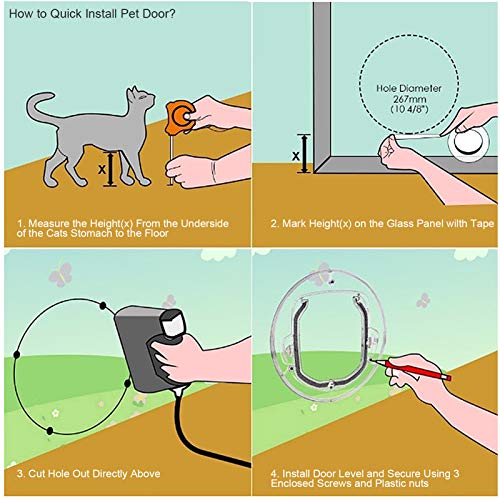 How to Quick Install Pet Door?

X

1. Measure the Height(x) From the Underside of the Cats Stomach to the Floor

Hole Diameter 267mm (10 4/8")

X

2. Mark Height(x) on the Glass Panel with Tape

3. Cut Hole Out Directly Above

4. Install Door Level and Secure Using 3 Enclosed Screws and Plastic nuts