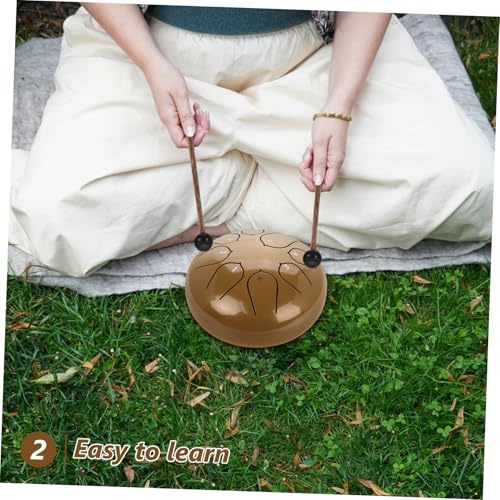 2 Easy to learn