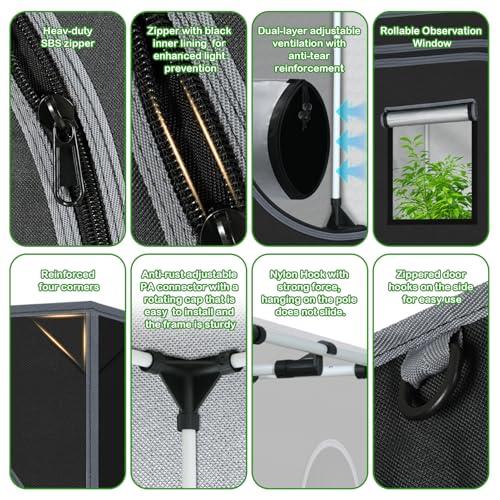 Heav-duty SBS zipper

Zipper with black inner lining for enhanced light prevention

Dual-layer adjustable ventilation with anti-tear reinforcement

Rollable Observation Window

Reinforced four corners

Anti-rust adjustable PA connector with a rotating cap that is easy to install and the frame is sturdy

Nylon Hook with strong force, hanging on the pole does not slide.

Zippered door hooks on the side for easy use