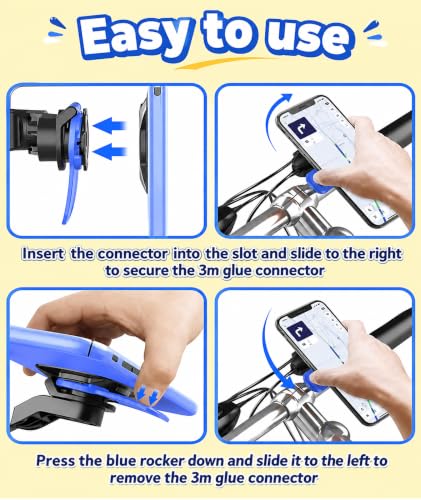 Easy to use

Insert the connector into the slot and slide to the right to secure the 3m glue connector

Press the blue rocker down and slide it to the left to remove the 3m glue connector