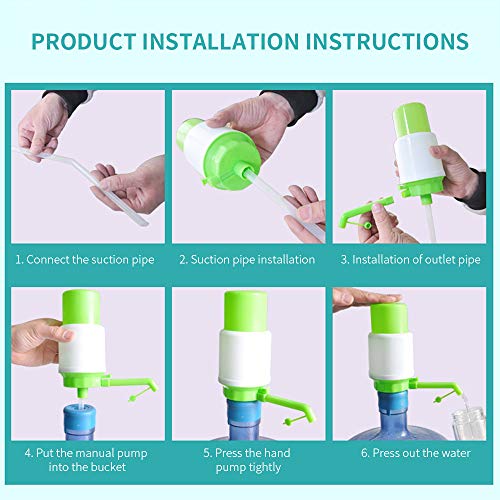 PRODUCT INSTALLATION INSTRUCTIONS

1. Connect the suction pipe

2. Suction pipe installation

3. Installation of outlet pipe

4. Put the manual pump into the bucket

5. Press the hand pump tightly

6. Press out the water